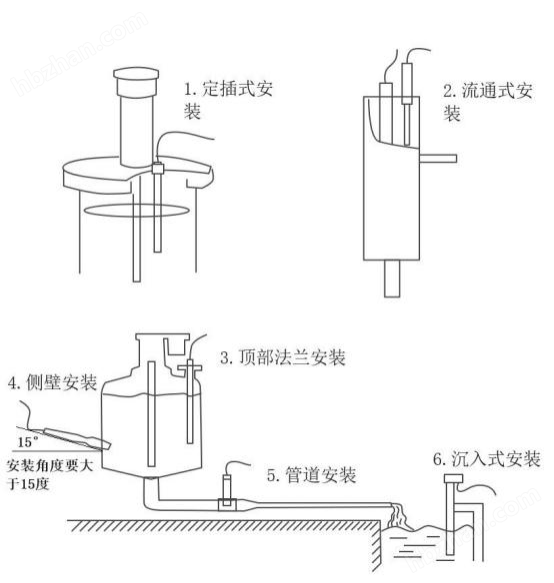 hbzhan.com

1. 定插式安装

2. 流通式安装

3. 顶部法兰安装

4. 侧壁安装

15°

安装角度要大于15度

5. 管道安装

6. 沉入式安装

hbzhan.com